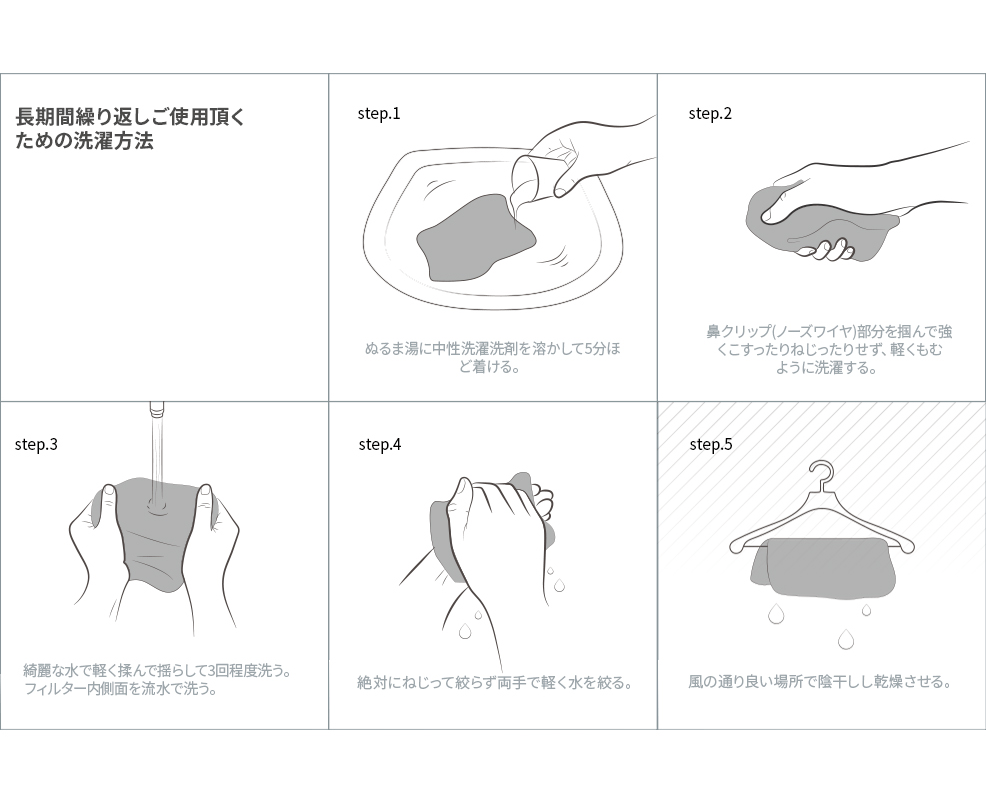 長期間繰り返しご使用頂くための洗濯方法

step.1

ぬるま湯に中性洗濯洗剤を溶かして5分ほど着ける。

step.2

鼻クリップ(ノーズワイヤ)部分を掴んで強くこすったりねじったりせず、軽くもむように洗濯する。

step.3

綺麗な水で軽く揉んで揺らして3回程度洗う。
フィルター内側面を流水で洗う。

step.4

絶対にねじって絞らず両手で軽く水を絞る。

step.5

風の通り良い場所で陰干しし乾燥させる。